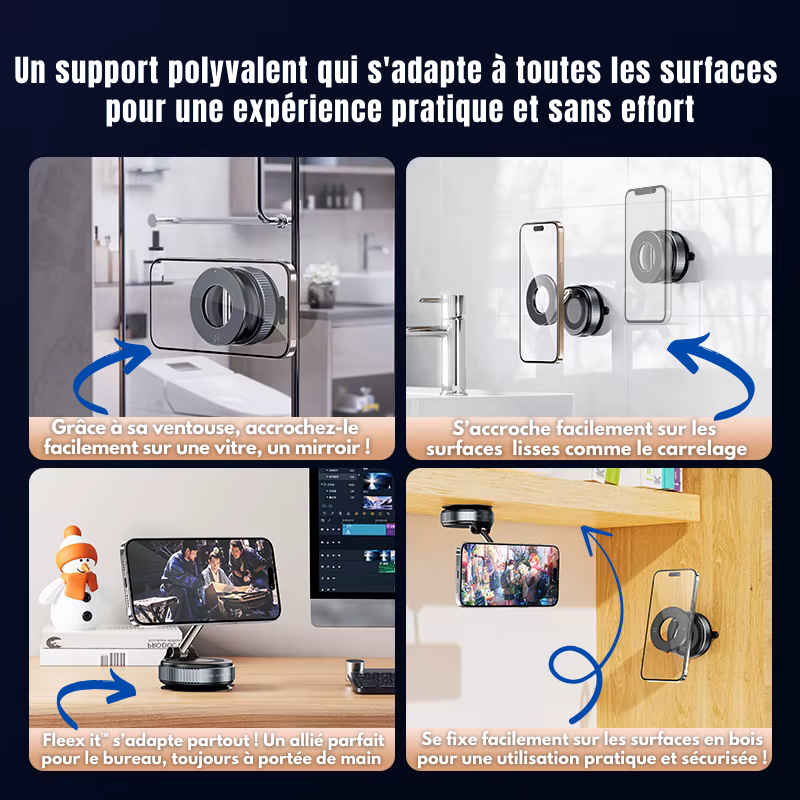 Un support polyvalent qui s'adapte à toutes les surfaces pour une expérience pratique et sans effort

Grâce à sa ventouse, accrochez-le facilement sur une vitre, un mirroir !

S'accroche facilement sur les surfaces lisses comme le carrelage

Fleex it™ s'adapte partout ! Un allié parfait pour le bureau, toujours à portée de main

Se fixe facilement sur les surfaces en bois pour une utilisation pratique et sécurisée !